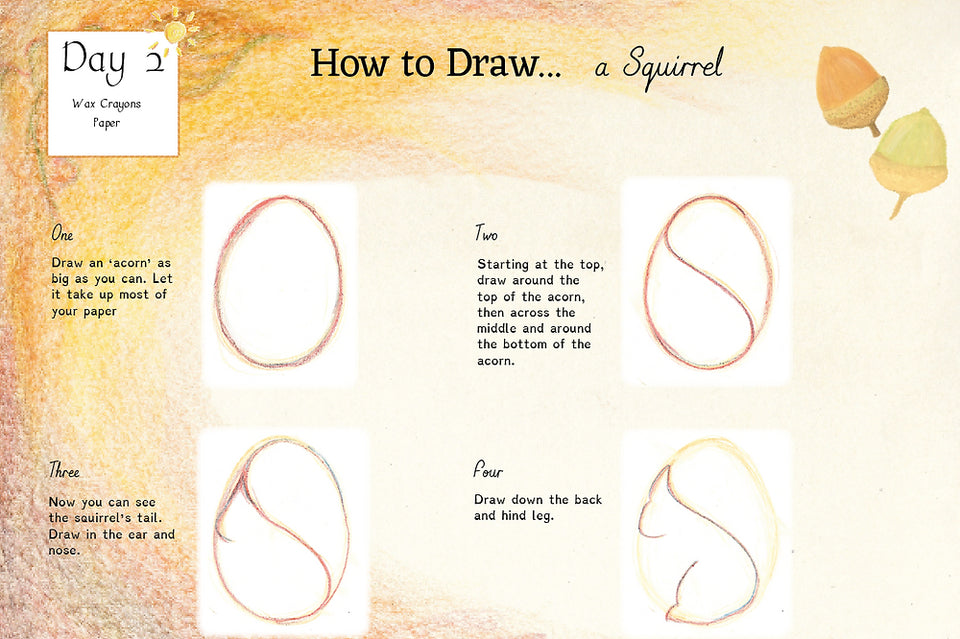 Day 2

Wax Crayons
Paper

How to Draw... a Squirrel

One

Draw an 'acorn' as big as you can. Let it take up most of your paper

Two

Starting at the top, draw around the top of the acorn, then across the middle and around the bottom of the acorn.

Three

Now you can see the squirrel's tail. Draw in the ear and nose.

Four

Draw down the back and hind leg.